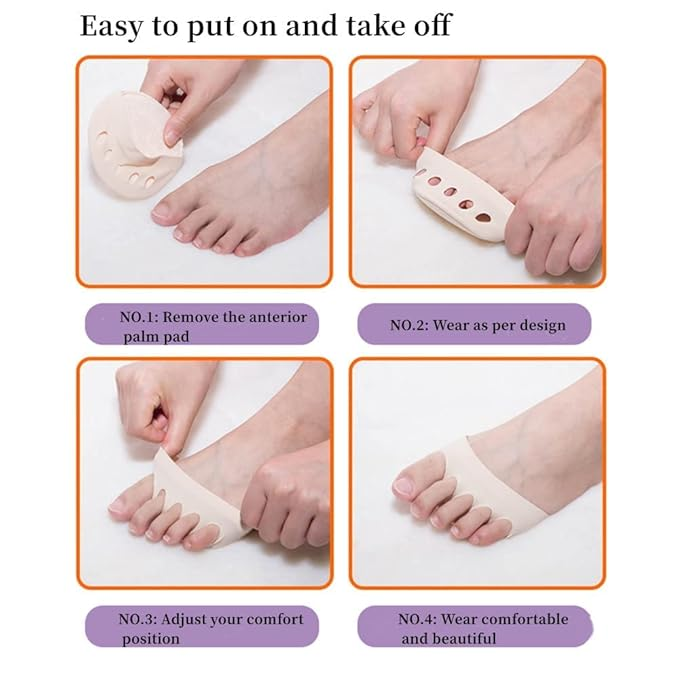 Easy to put on and take off

NO.1: Remove the anterior palm pad

NO.2: Wear as per design

NO.3: Adjust your comfort position

NO.4: Wear comfortable and beautiful